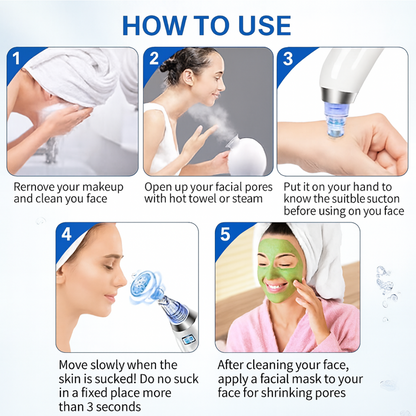 HOW TO USE

1

Rernove your makeup and clean you face

2

Open up your facial pores with hot towel or steam

3

Put it on your hand to know the suitble sucton before using on you face

4

Move slowly when the skin is sucked! Do no suck in a fixed place more than 3 seconds

5

After cleaning your face, apply a facial mask to your face for shrinking pores