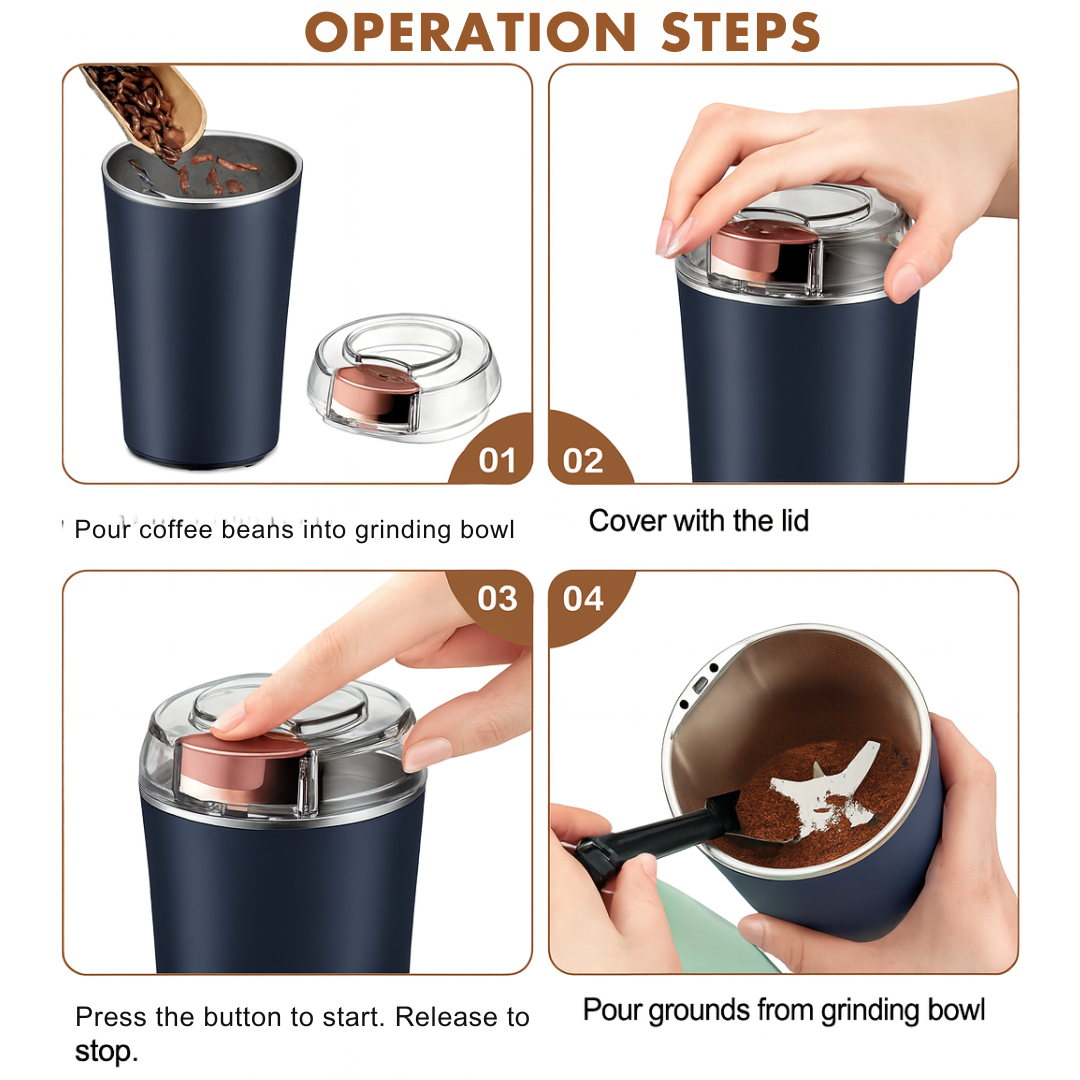 OPERATION STEPS

01

Pour coffee beans into grinding bowl

02

Cover with the lid

03

Press the button to start. Release to stop.

04

Pour grounds from grinding bowl